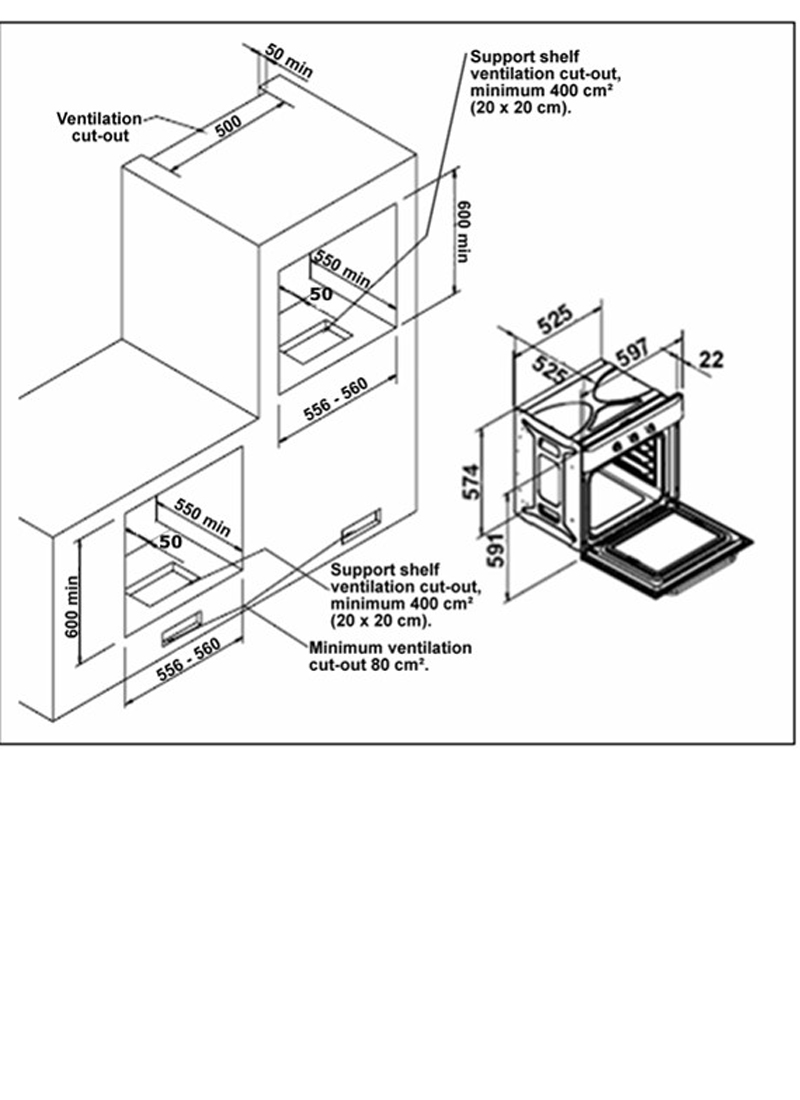 50 min

Ventilation cut-out

500

Support shelf ventilation cut-out, minimum 400 cm² (20 x 20 cm).

600 min

550 min

50

556 - 560

525

525

597

22

574

591

550 min

50

600 min

556 - 560

Support shelf ventilation cut-out, minimum 400 cm² (20 x 20 cm).

Minimum ventilation cut-out 80 cm².