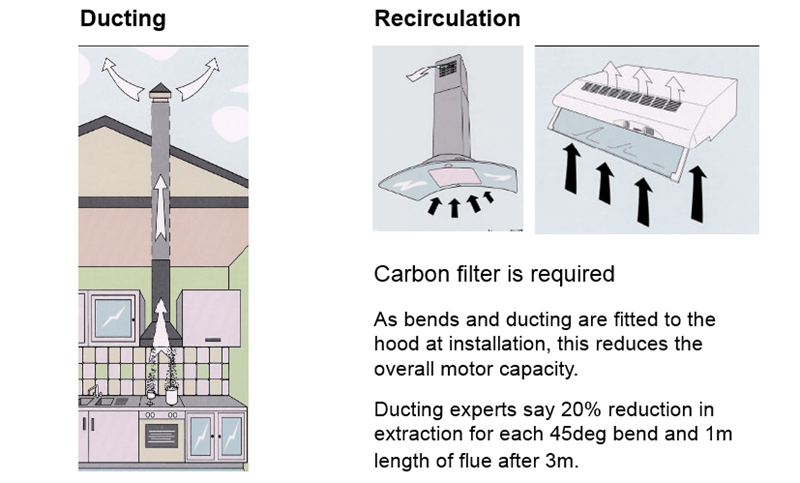 Ducting

Recirculation

Carbon filter is required

As bends and ducting are fitted to the hood at installation, this reduces the overall motor capacity.

Ducting experts say 20% reduction in extraction for each 45deg bend and 1m length of flue after 3m.